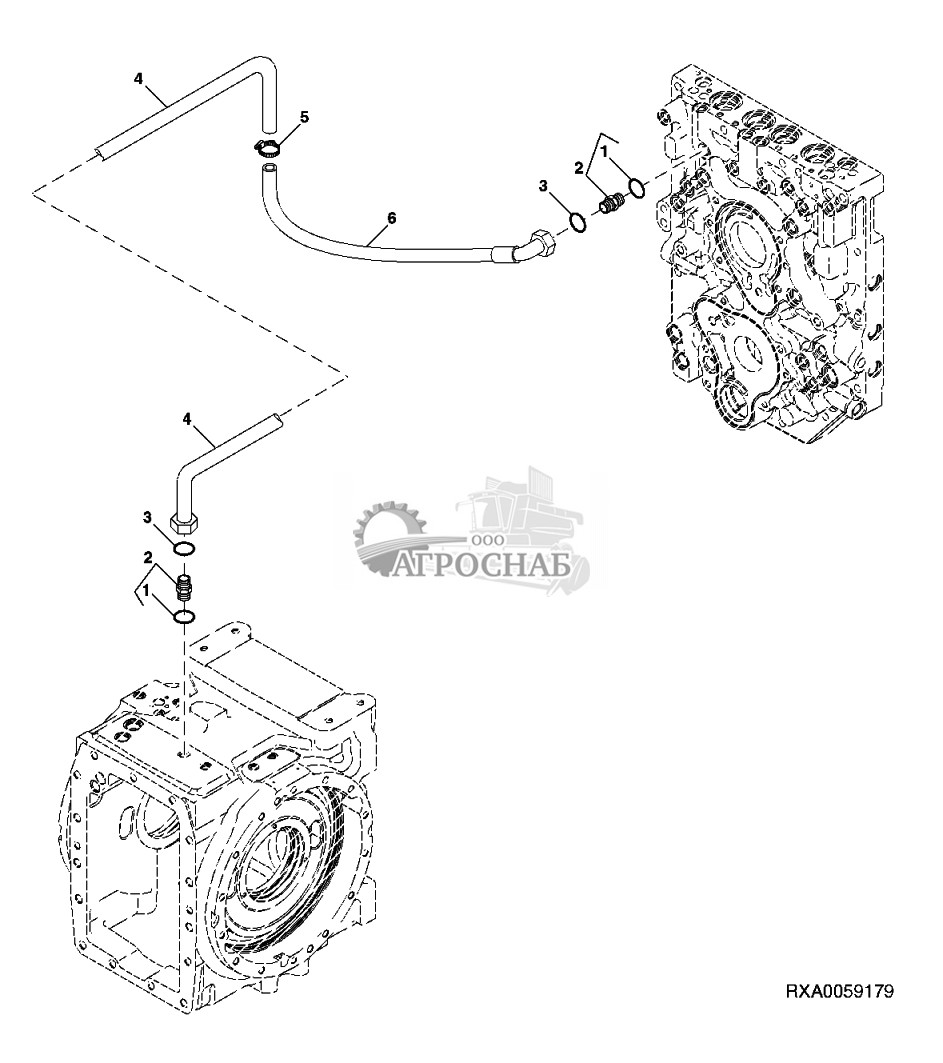 4
5
2
1
3
6
4
3
2
1
ООО
АГРОСНАБ
RXA0059179